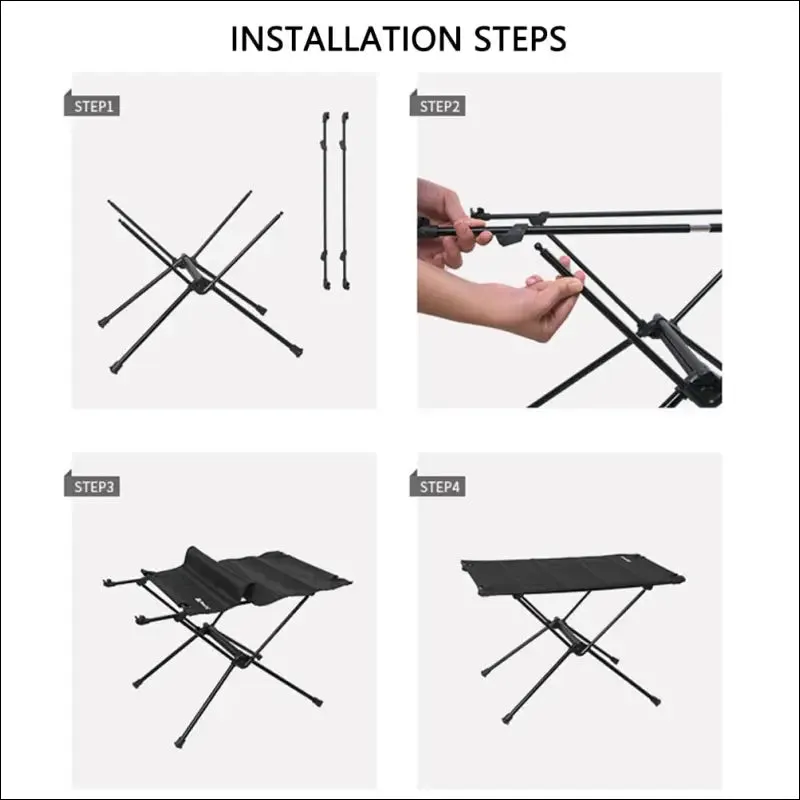 INSTALLATION STEPS

STEP1

STEP2

STEP3

STEP4