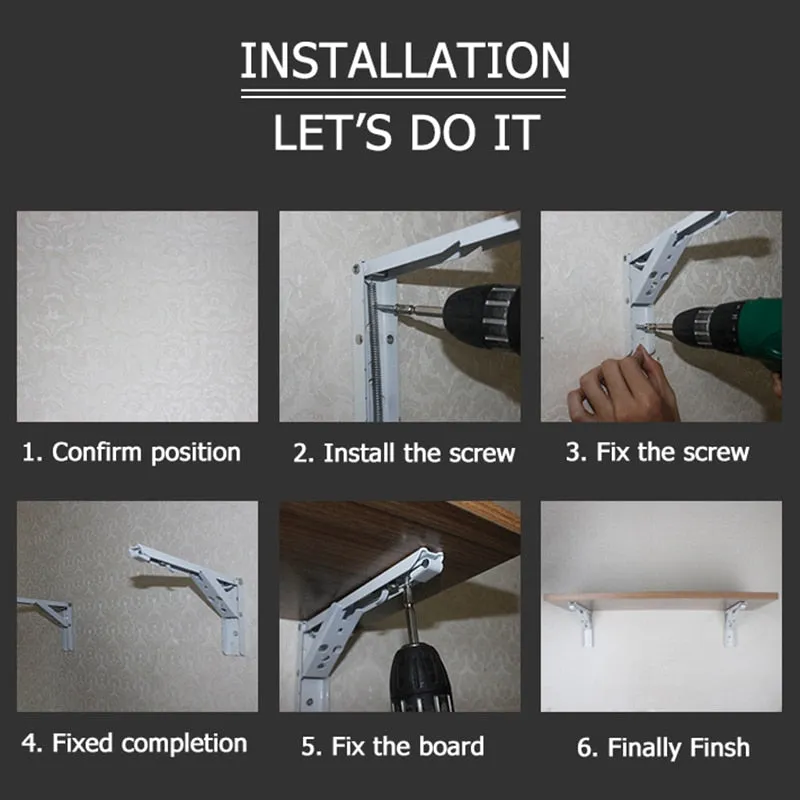 INSTALLATION

LET'S DO IT

1. Confirm position

2. Install the screw

3. Fix the screw

4. Fixed completion

5. Fix the board

6. Finally Finsh